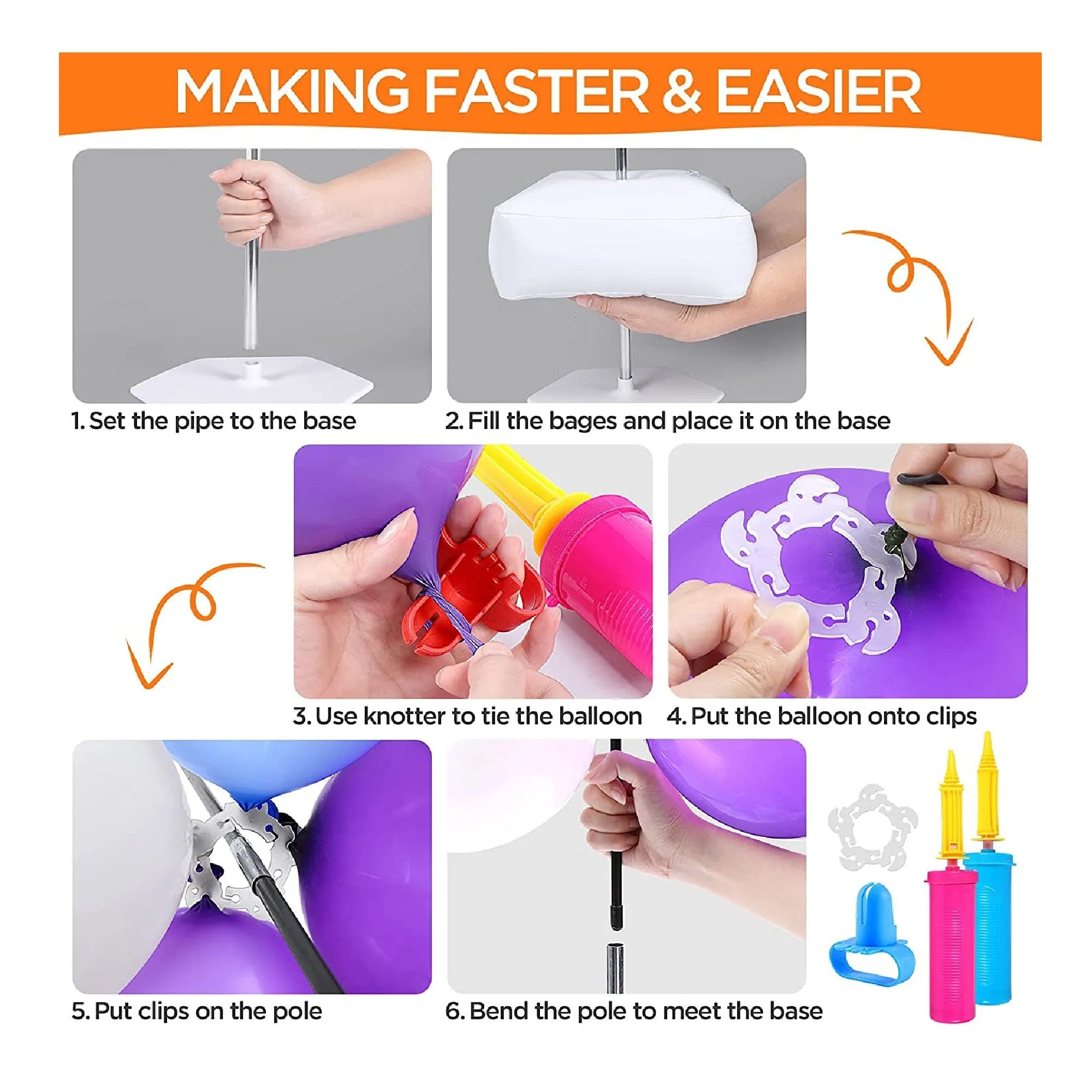 MAKING FASTER & EASIER

1. Set the pipe to the base

2. Fill the bages and place it on the base

3. Use knotter to tie the balloon

4. Put the balloon onto clips

5. Put clips on the pole

6. Bend the pole to meet the base